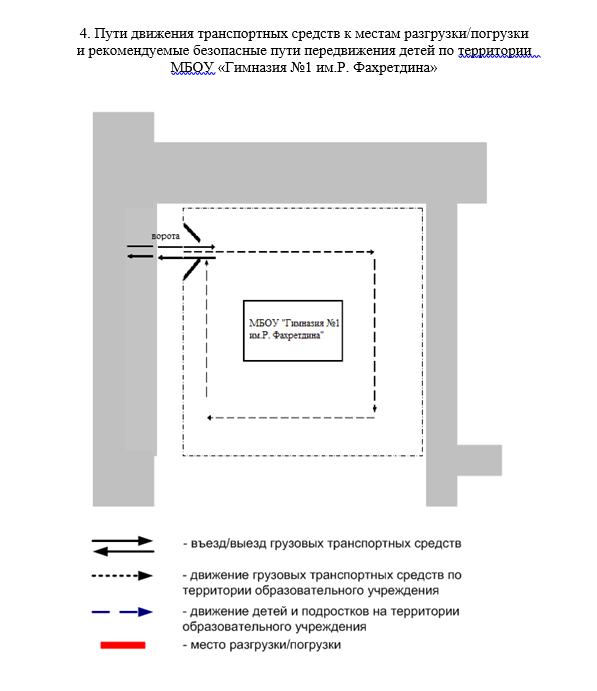 4. Пути движения транспортных средств к местам разгрузки/погрузки и рекомендуемые безопасные пути передвижения детей по территории МБОУ «Гимназия №1 им.Р. Фахретдина»

ворота

МБОУ "Гимназия №1 им.Р. Фахретдина"

- въезд/выезд грузовых транспортных средств

- движение грузовых транспортных средств по территории образовательного учреждения

- движение детей и подростков на территории образовательного учреждения

- место разгрузки/погрузки